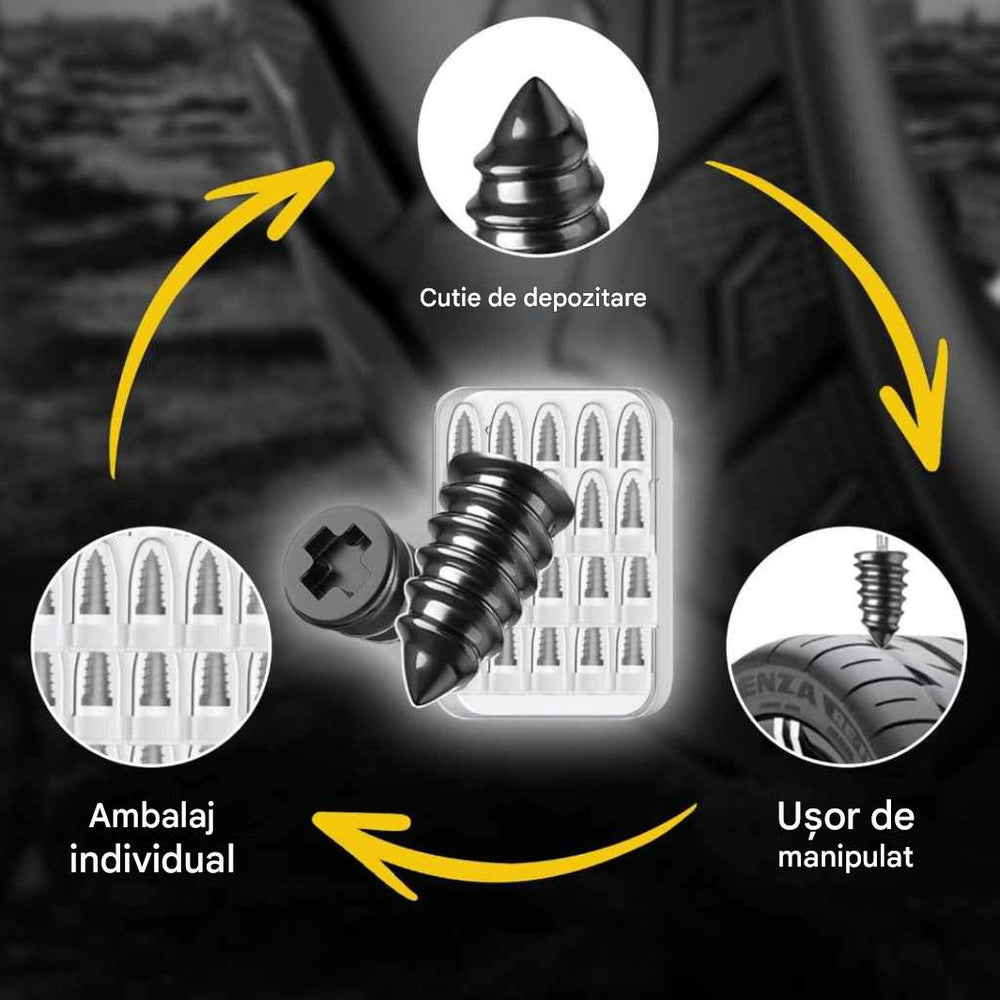 Cutie de depozitare

Ambalaj individual

Ușor de manipulat

ENZA