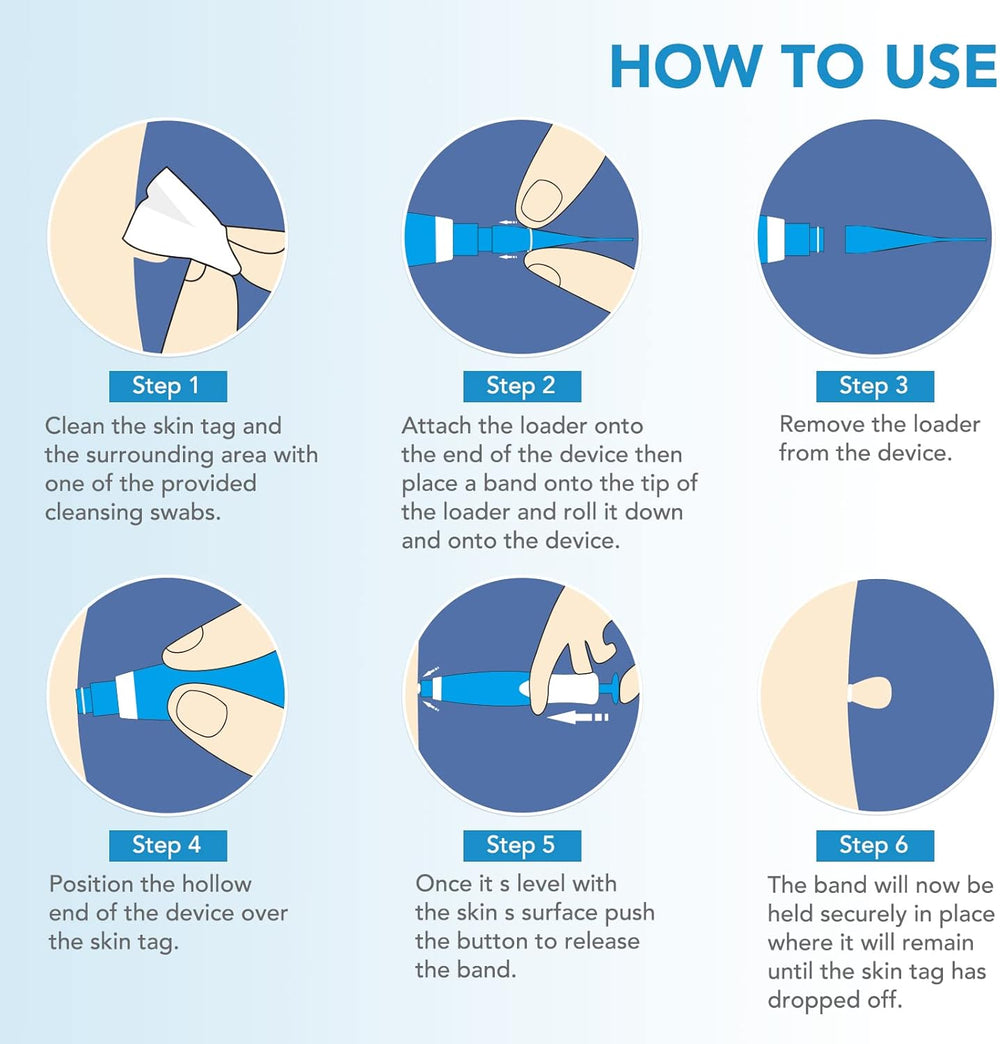 HOW TO USE

Step 1
Clean the skin tag and the surrounding area with one of the provided cleansing swabs.

Step 2
Attach the loader onto the end of the device then place a band onto the tip of the loader and roll it down and onto the device.

Step 3
Remove the loader from the device.

Step 4
Position the hollow end of the device over the skin tag.

Step 5
Once it s level with the skin s surface push the button to release the band.

Step 6
The band will now be held securely in place where it will remain until the skin tag has dropped off.